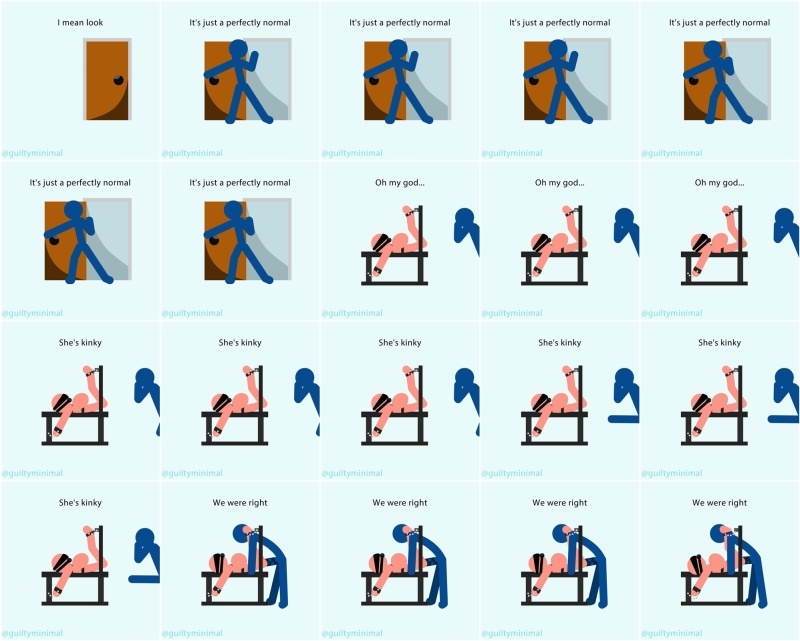 I mean look
@guiltyminimal

It's just a perfectly normal
@guiltyminimal

It's just a perfectly normal
@guiltyminimal

It's just a perfectly normal
@guiltyminimal

It's just a perfectly normal
@guiltyminimal

It's just a perfectly normal
@guiltyminimal

It's just a perfectly normal
@guiltyminimal

Oh my god...
@guiltyminimal

Oh my god...
@guiltyminimal

Oh my god...
@guiltyminimal

She's kinky
@guiltyminimal

She's kinky
@guiltyminimal

She's kinky
@guiltyminimal

She's kinky
@guiltyminimal

She's kinky
@guiltyminimal

She's kinky
@guiltyminimal

We were right
@guiltyminimal

We were right
@guiltyminimal

We were right
@guiltyminimal

We were right
@guiltyminimal