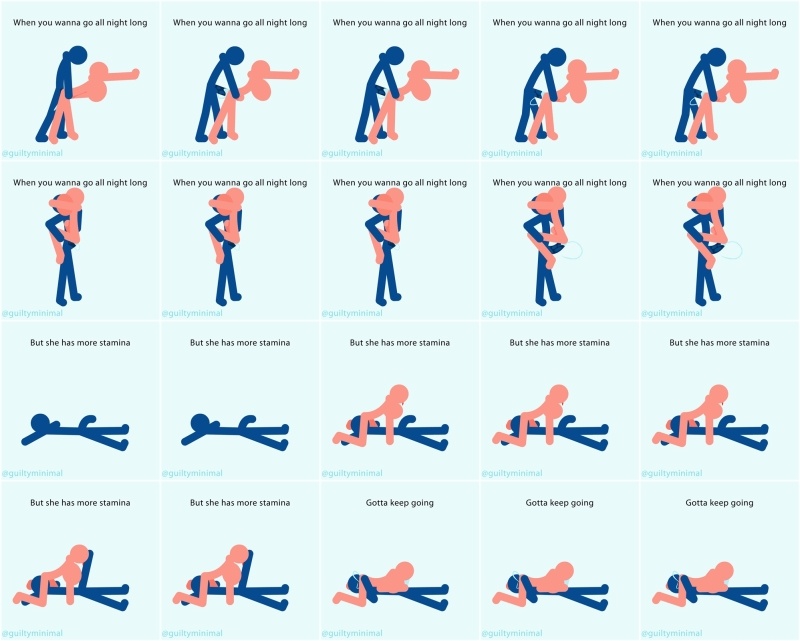 When you wanna go all night long

@guiltyminimal

When you wanna go all night long

@guiltyminimal

When you wanna go all night long

@guiltyminimal

When you wanna go all night long

@guiltyminimal

When you wanna go all night long

@guiltyminimal

When you wanna go all night long

@guiltyminimal

When you wanna go all night long

@guiltyminimal

When you wanna go all night long

@guiltyminimal

When you wanna go all night long

@guiltyminimal

When you wanna go all night long

@guiltyminimal

But she has more stamina

@guiltyminimal

But she has more stamina

@guiltyminimal

But she has more stamina

@guiltyminimal

But she has more stamina

@guiltyminimal

But she has more stamina

@guiltyminimal

But she has more stamina

@guiltyminimal

But she has more stamina

@guiltyminimal

Gotta keep going

@guiltyminimal

Gotta keep going

@guiltyminimal

Gotta keep going

@guiltyminimal